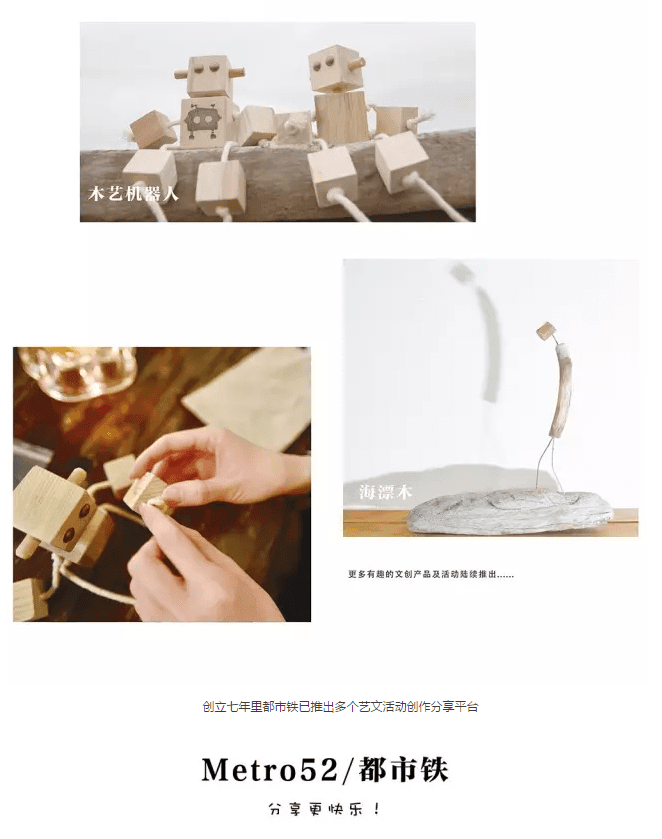 木艺机器人

海漂木

更多有趣的文创产品及活动陆续推出……

创立七年里都市铁已推出多个艺文活动创作分享平台

Metro52/都市铁

分享更快乐！